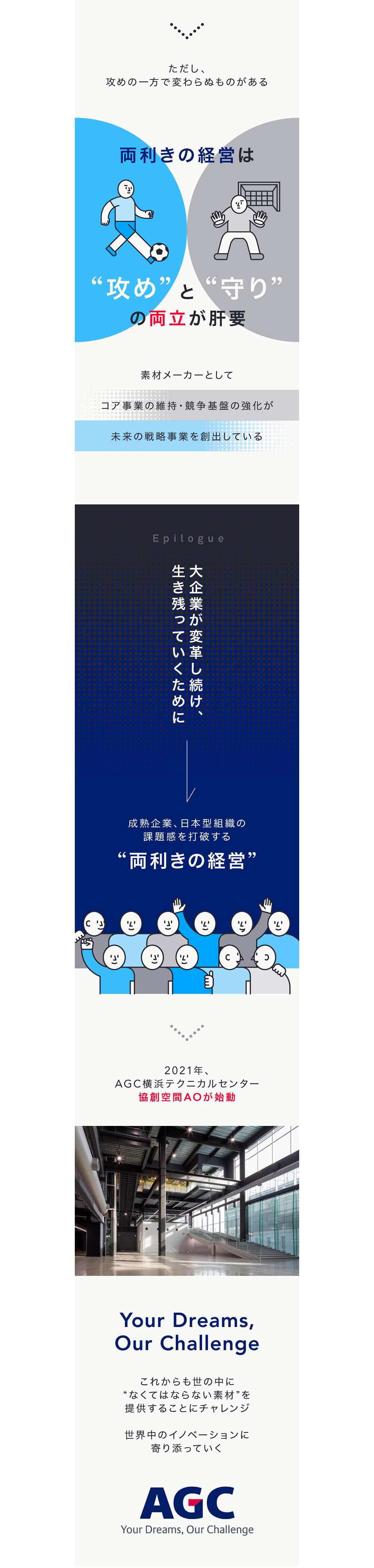 ただし、
攻めの一方で変わらぬものがある

両利きの経営は

“攻め”と“守り”
の両立が肝要

素材メーカーとして

コア事業の維持・競争基盤の強化が

未来の戦略事業を創出している

Epilogue

大企業が変革し続け、
生き残っていくために

成熟企業、日本型組織の
課題感を打破する

“両利きの経営”

2021年、
AGC横浜テクニカルセンター
協創空間AOが始動

Your Dreams,
Our Challenge

これからも世の中に
“なくてはならない素材”を
提供することにチャレンジ

世界中のイノベーションに
寄り添っていく

AGC
Your Dreams, Our Challenge